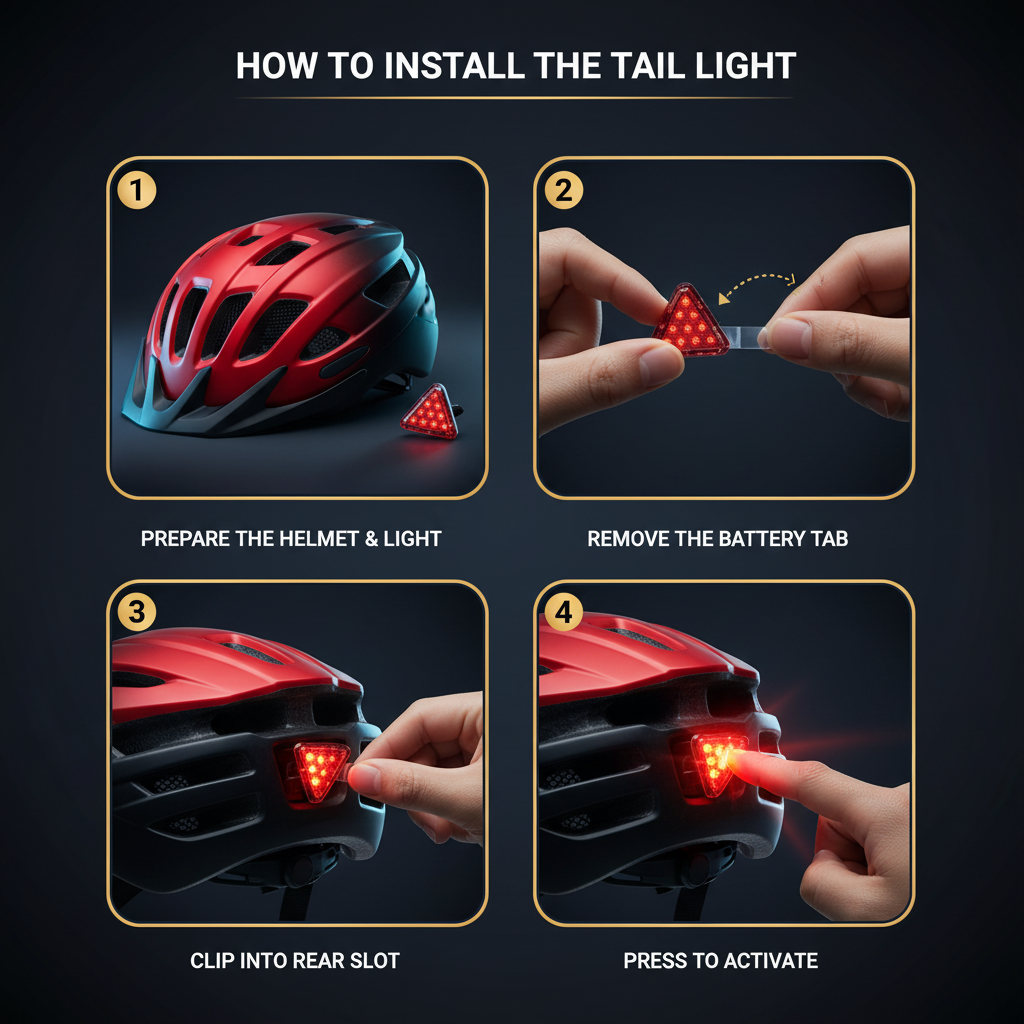 HOW TO INSTALL THE TAIL LIGHT

1

PREPARE THE HELMET & LIGHT

2

REMOVE THE BATTERY TAB

3

CLIP INTO REAR SLOT

4

PRESS TO ACTIVATE